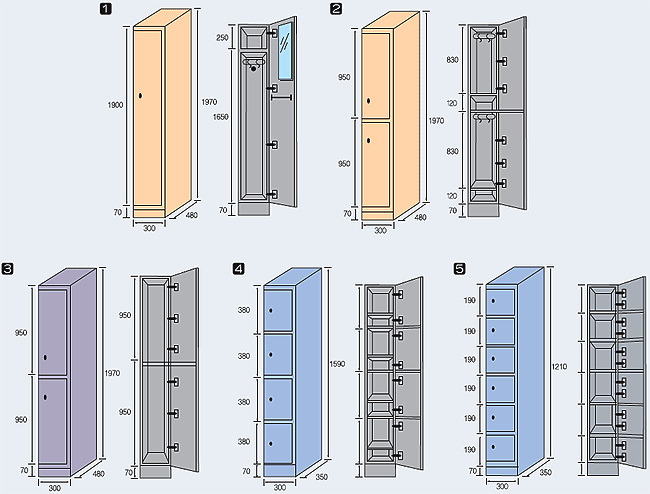 1

1900

70

300

480

1970

250

1650

70

2

950

950

70

300

480

1970

830

120

830

120

70

3

950

950

70

300

480

1970

950

950

70

4

380

380

380

380

70

300

350

1590

5

190

190

190

190

190

190

70

300

350

1210